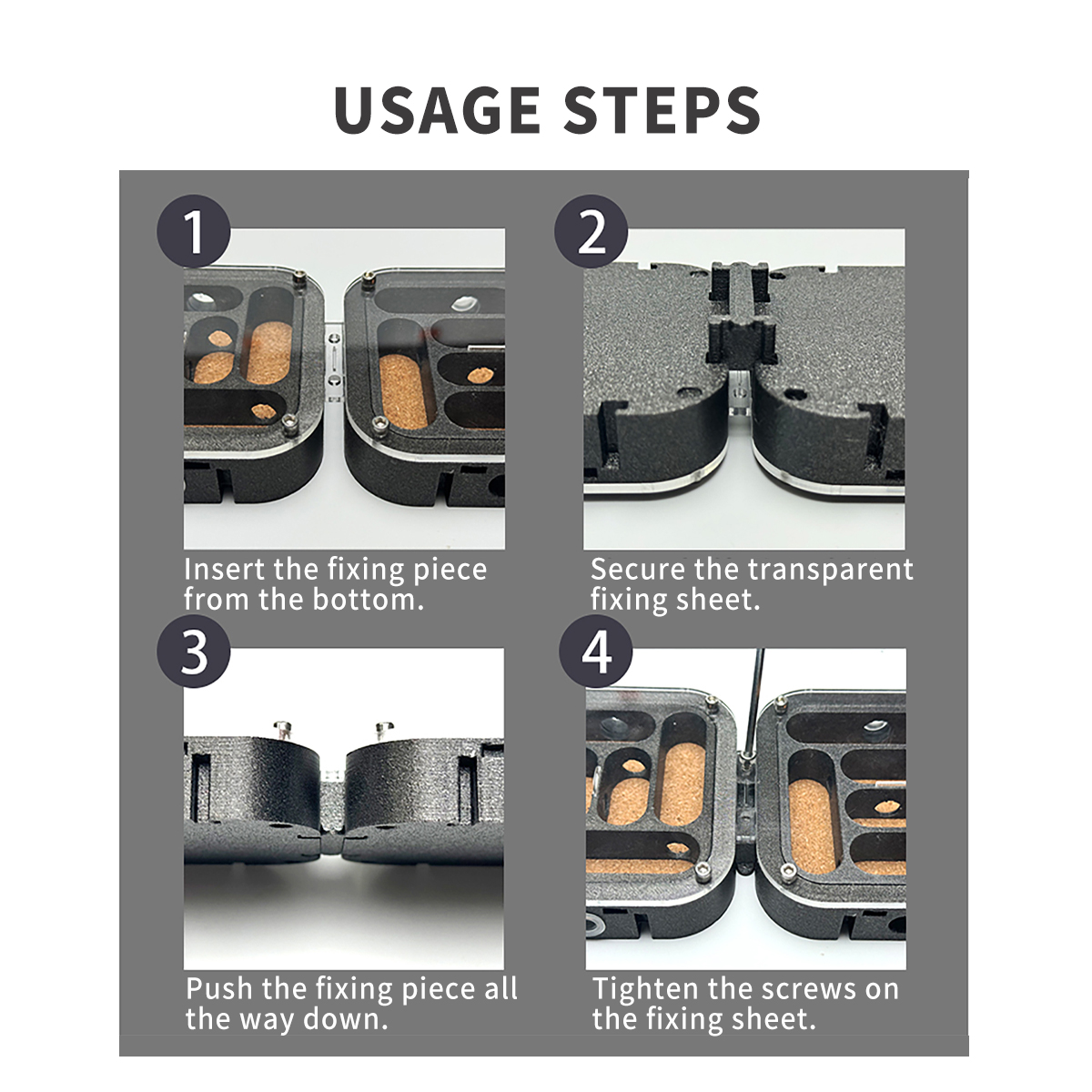 USAGE STEPS

1

Insert the fixing piece from the bottom.

2

Secure the transparent fixing sheet.

3

Push the fixing piece all the way down.

4

Tighten the screws on the fixing sheet.